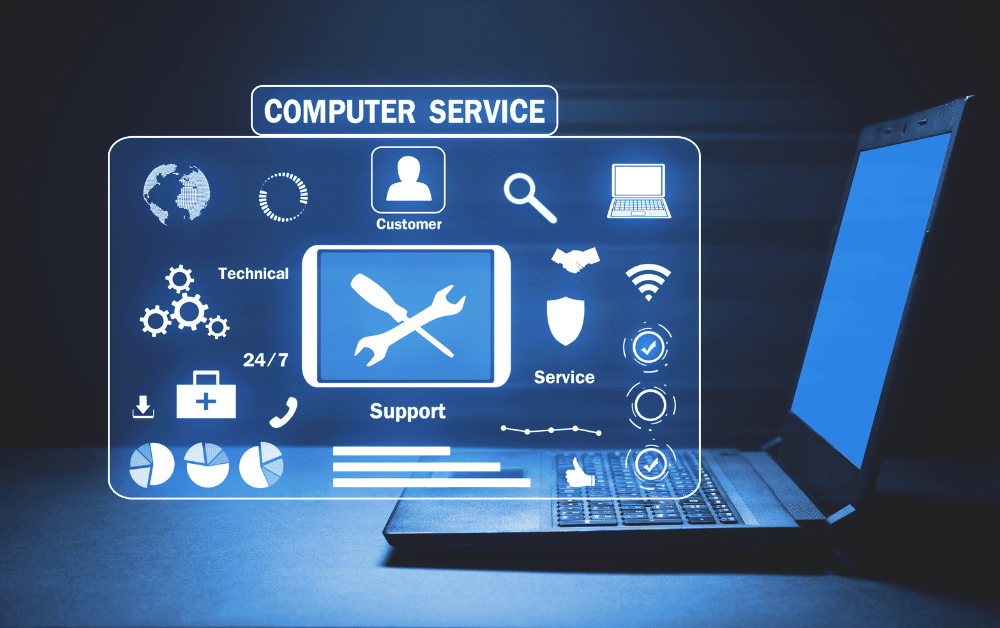 COMPUTER SERVICE

Customer

Technical

24/7

Service

Support