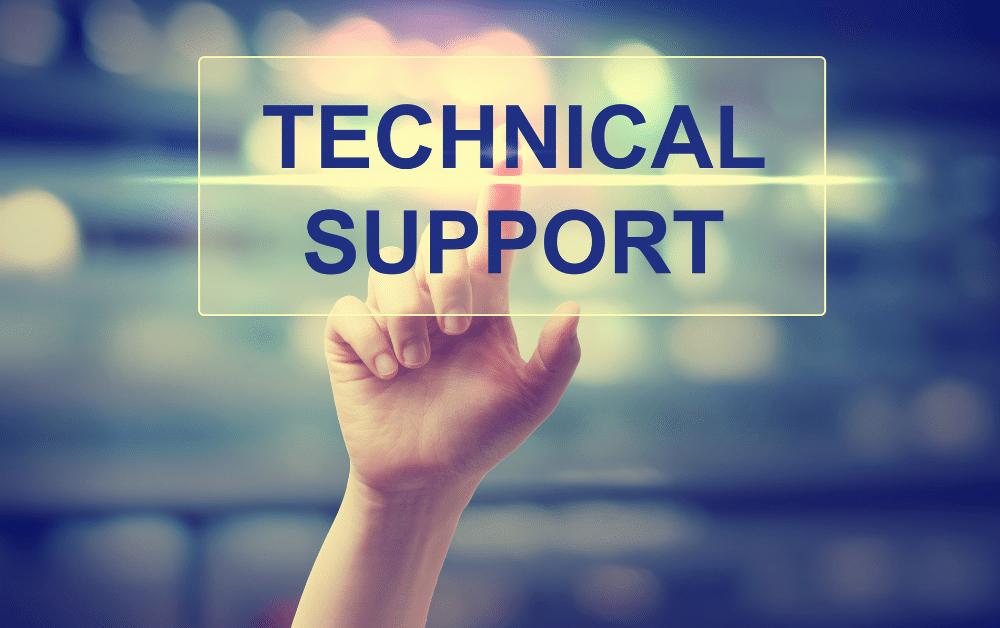 TECHNICAL SUPPORT