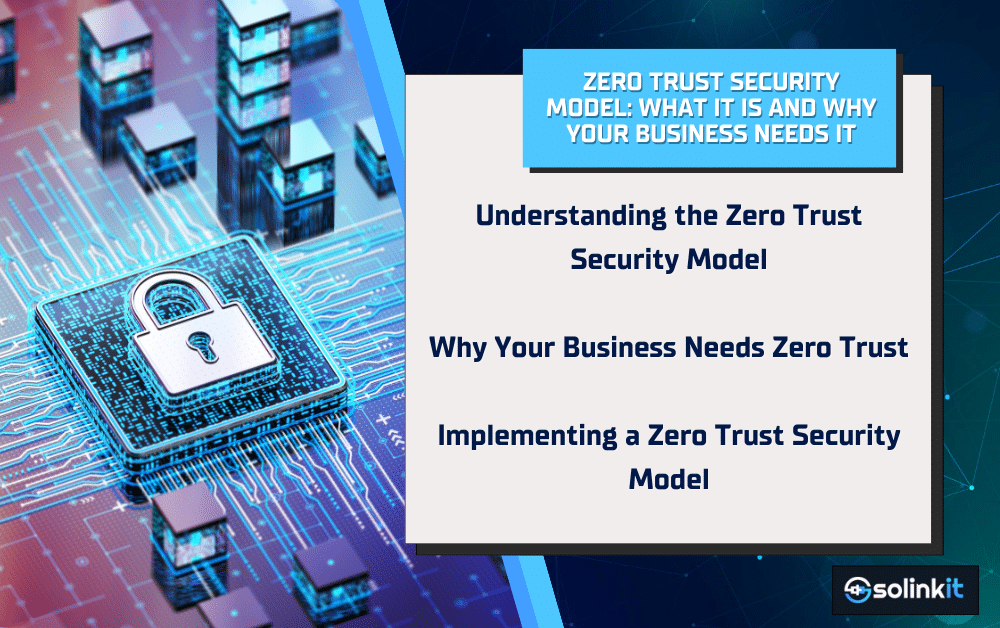 ZERO TRUST SECURITY MODEL: WHAT IT IS AND WHY YOUR BUSINESS NEEDS IT

Understanding the Zero Trust Security Model

Why Your Business Needs Zero Trust

Implementing a Zero Trust Security Model

solinkit